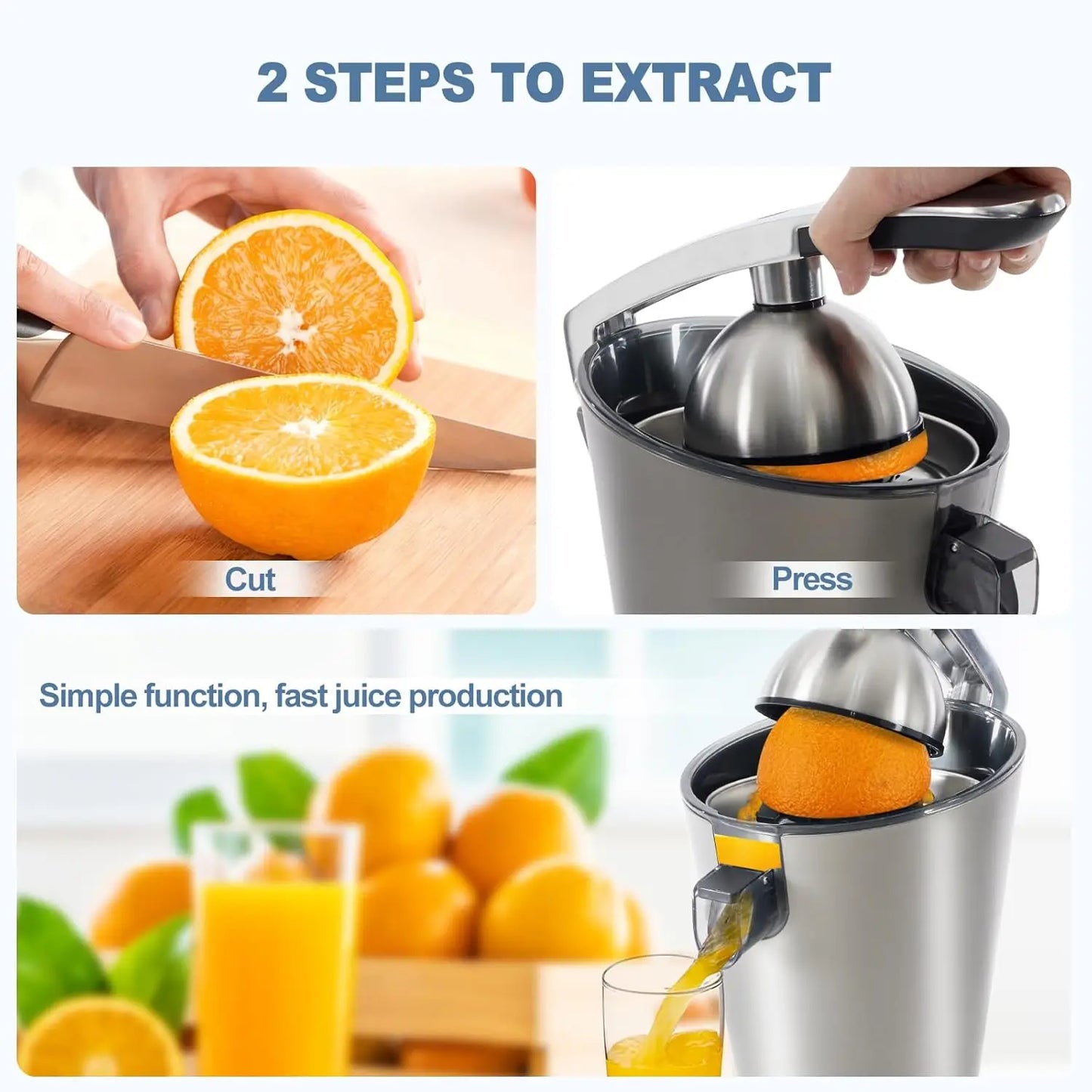 2 STEPS TO EXTRACT

Cut

Press

Simple function, fast juice production